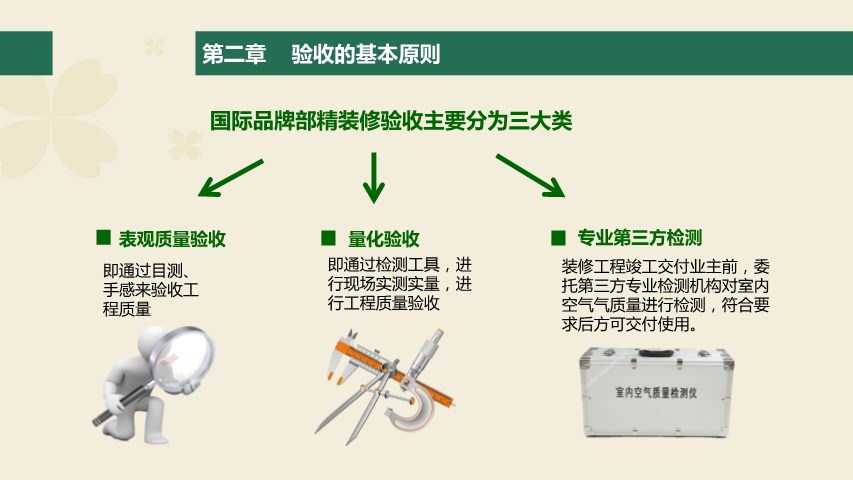 第二章　验收的基本原则

国际品牌部精装修验收主要分为三大类

■ 表观质量验收

即通过目测、手感来验收工程质量

■ 量化验收

即通过检测工具，进行现场实测实量，进行工程质量验收

■ 专业第三方检测

装修工程竣工交付业主前，委托第三方专业检测机构对室内空气气质量进行检测，符合要求后方可交付使用。

室内空气质量检测仪